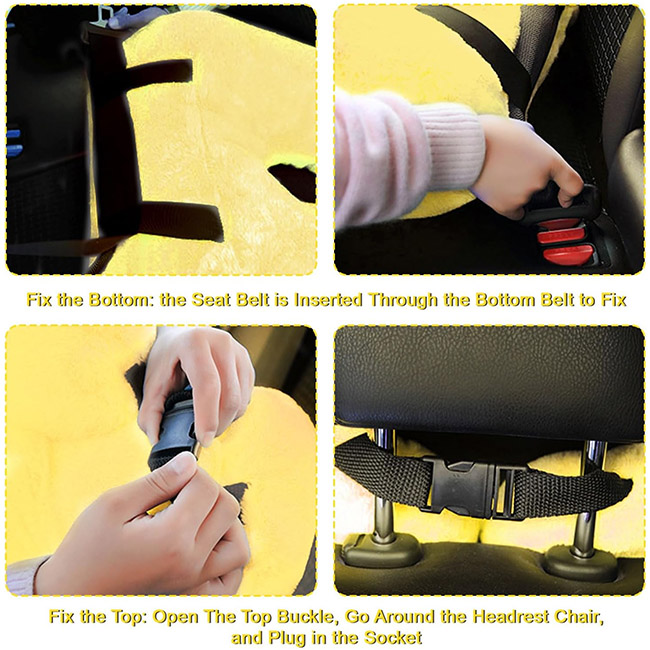 Fix the Bottom: the Seat Belt is Inserted Through the Bottom Belt to Fix

Fix the Top: Open The Top Buckle, Go Around the Headrest Chair, and Plug in the Socket